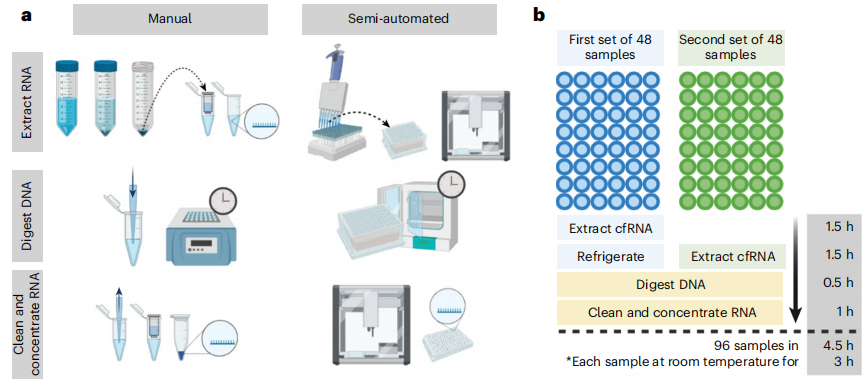 a

Manual

Semi-automated

Extract RNA

Digest DNA

Clean and concentrate RNA

b

First set of 48 samples

Second set of 48 samples

Extract cfRNA

1.5 h

Refrigerate

Extract cfRNA

1.5 h

Digest DNA

0.5 h

Clean and concentrate RNA

1 h

96 samples in

4.5 h

*Each sample at room temperature for

3 h