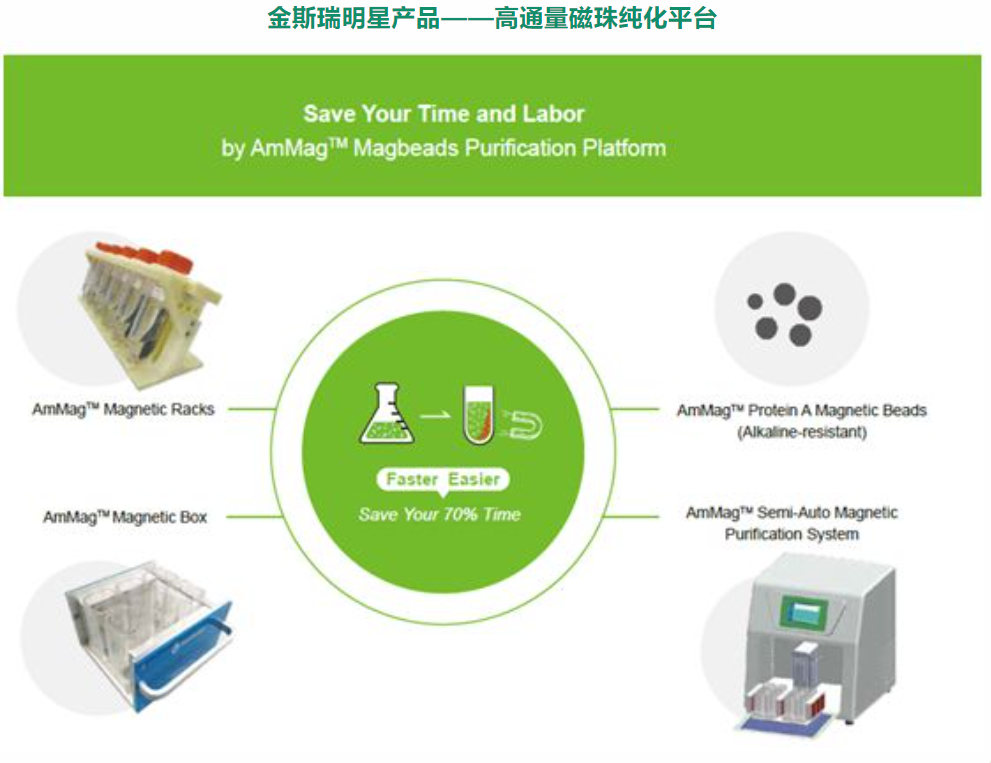 金斯瑞明星产品——高通量磁珠纯化平台

Save Your Time and Labor
by AmMag™ Magbeads Purification Platform

AmMag™ Magnetic Racks

AmMag™ Magnetic Box

Faster Easier
Save Your 70% Time

AmMag™ Protein A Magnetic Beads (Alkaline-resistant)

AmMag™ Semi-Auto Magnetic Purification System