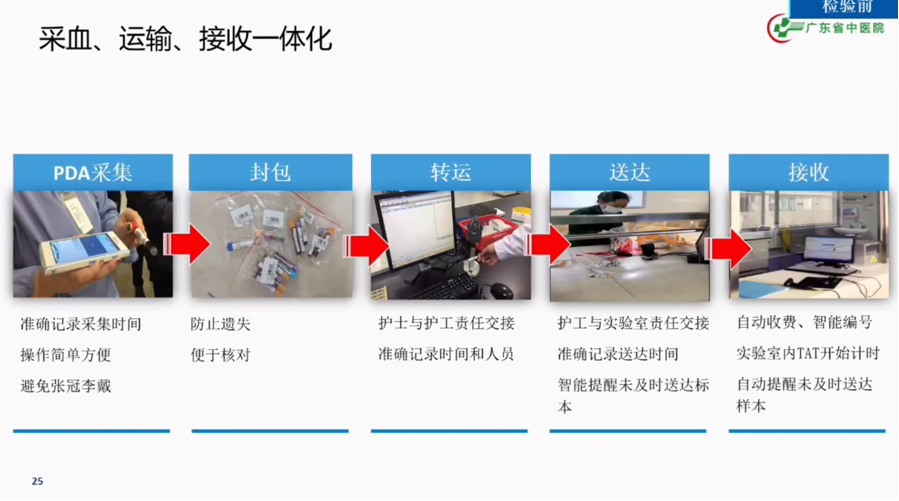 检验前
广东省中医院

采血、运输、接收一体化

PDA采集

准确记录采集时间

操作简单方便

避免张冠李戴

封包

防止遗失

便于核对

转运

护士与护工责任交接

准确记录时间和人员

送达

护工与实验室责任交接

准确记录送达时间

智能提醒未及时送达标本

接收

自动收费、智能编号

实验室内TAT开始计时

自动提醒未及时送达样本

25